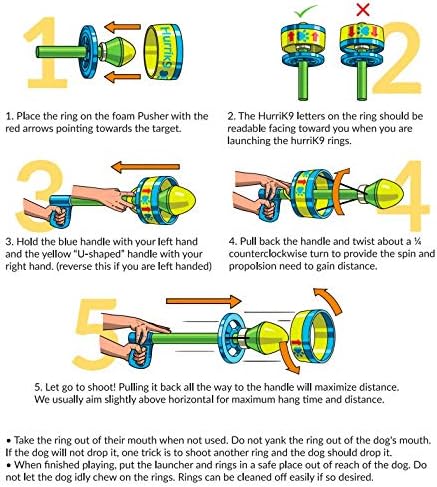 1

HurriK9

2

1. Place the ring on the foam Pusher with the red arrows pointing towards the target.

2. The HurriK9 letters on the ring should be readable facing toward you when you are launching the hurriK9 rings.

3

4

3. Hold the blue handle with your left hand and the yellow "U-shaped" handle with your right hand. (reverse this if you are left handed)

4. Pull back the handle and twist about a ¼ counterclockwise turn to provide the spin and propolsion need to gain distance.

5

5. Let go to shoot! Pulling it back all the way to the handle will maximize distance. We usually aim slightly above horizontal for maximum hang time and distance.

• Take the ring out of their mouth when not used. Do not yank the ring out of the dog's mouth. If the dog will not drop it, one trick is to shoot another ring and the dog should drop it.
• When finished playing, put the launcher and rings in a safe place out of reach of the dog. Do not let the dog idly chew on the rings. Rings can be cleaned off easily if so desired.