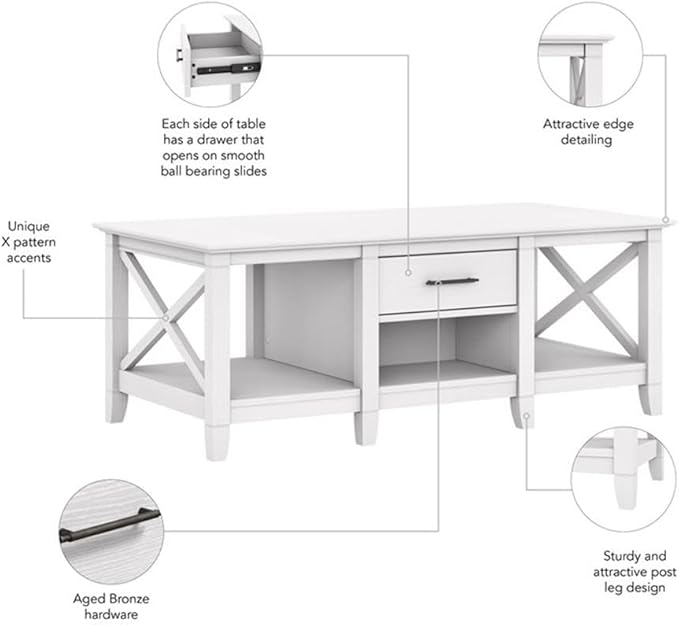 Each side of table has a drawer that opens on smooth ball bearing slides

Attractive edge detailing

Unique X pattern accents

Aged Bronze hardware

Sturdy and attractive post leg design