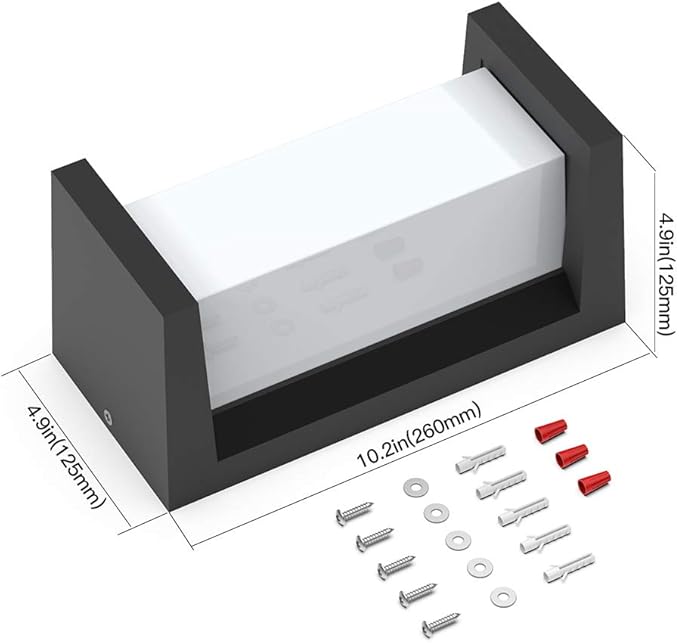 4.9in(125mm)

4.9in(125mm)

10.2in(260mm)