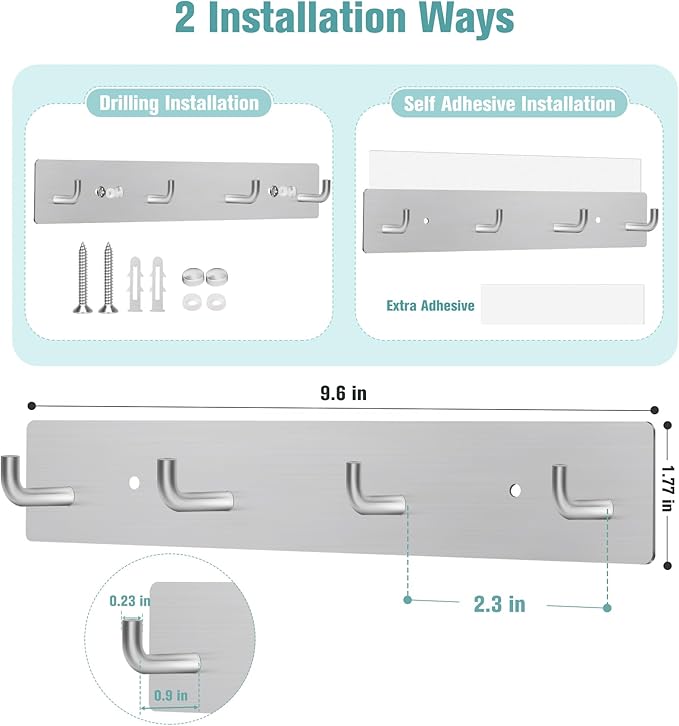 2 Installation Ways

Drilling Installation

Self Adhesive Installation

Extra Adhesive

9.6 in

1.77 in

2.3 in

0.23 in

0.9 in