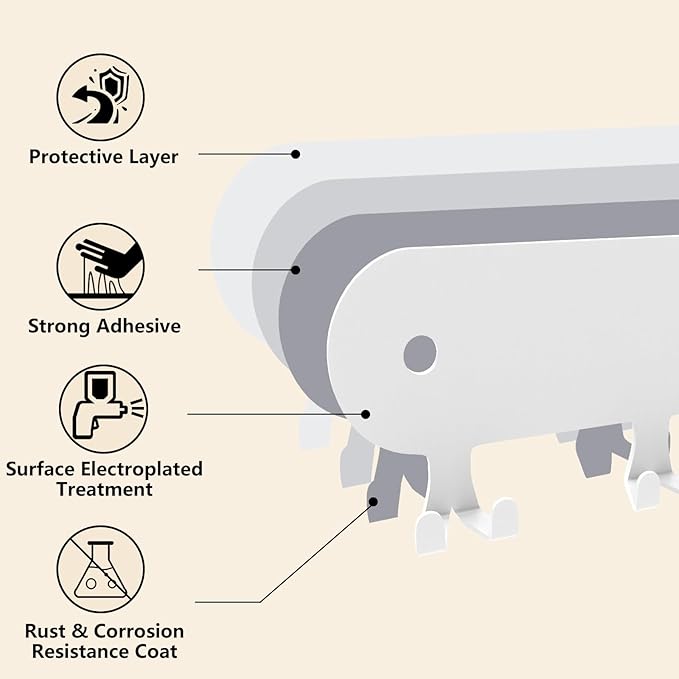 Protective Layer

Strong Adhesive

Surface Electroplated Treatment

Rust & Corrosion Resistance Coat