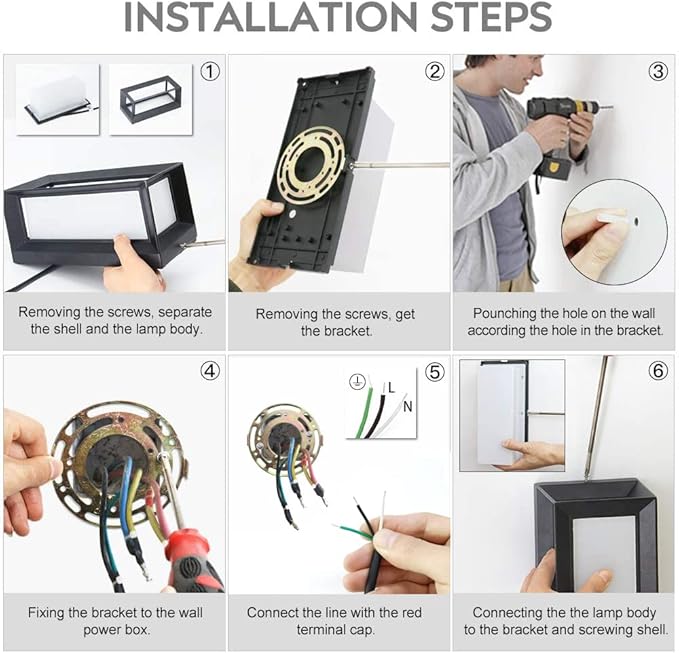 INSTALLATION STEPS

①

Removing the screws, separate the shell and the lamp body.

②

Removing the screws, get the bracket.

③

Pounching the hole on the wall according the hole in the bracket.

④

Fixing the bracket to the wall power box.

⑤

L

N

Connect the line with the red terminal cap.

⑥

Connecting the the lamp body to the bracket and screwing shell.