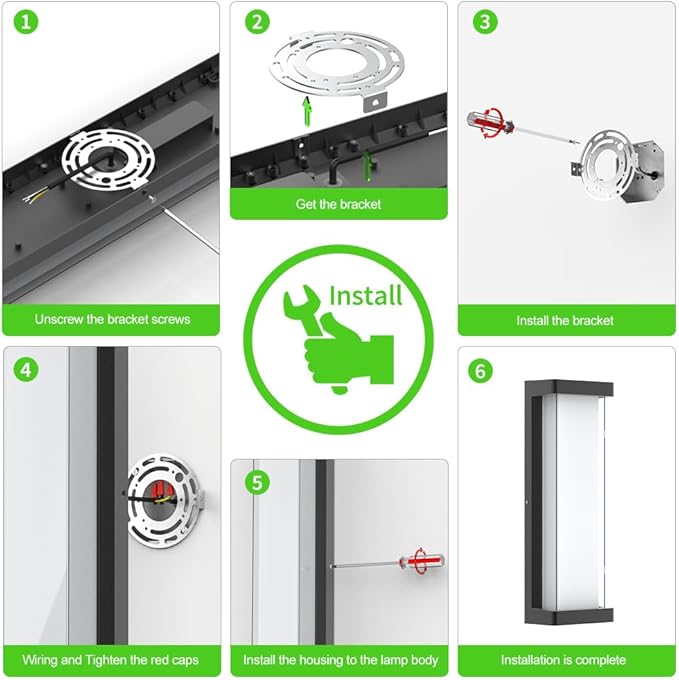 1

Unscrew the bracket screws

2

Get the bracket

3

Install the bracket

Install

4

Wiring and Tighten the red caps

5

Install the housing to the lamp body

6

Installation is complete