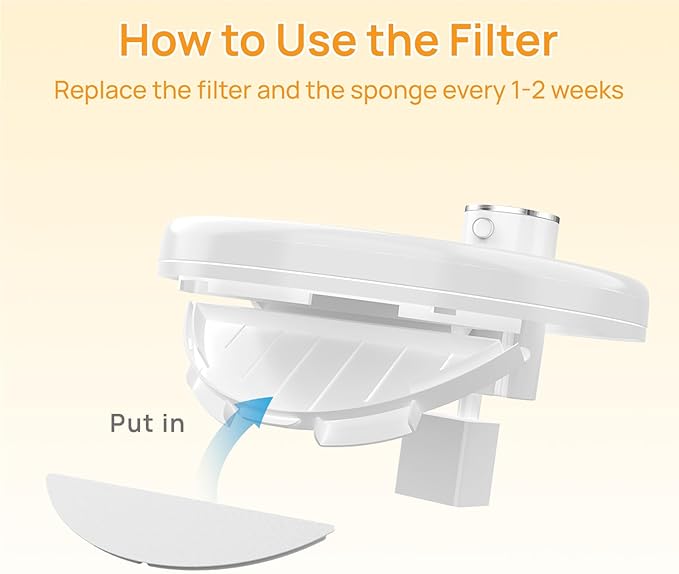 How to Use the Filter

Replace the filter and the sponge every 1-2 weeks

Put in