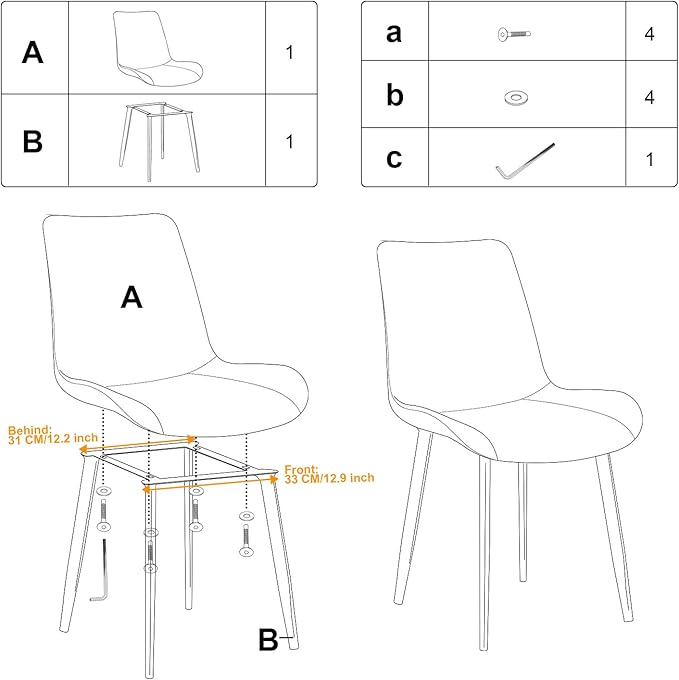 | A | | 1 |
|---|---|---|
| B | | 1 |

| a | | 4 |
|---|---|---|
| b | | 4 |
| c | | 1 |

A

Behind:
31 CM/12.2 inch

Front:
33 CM/12.9 inch

B