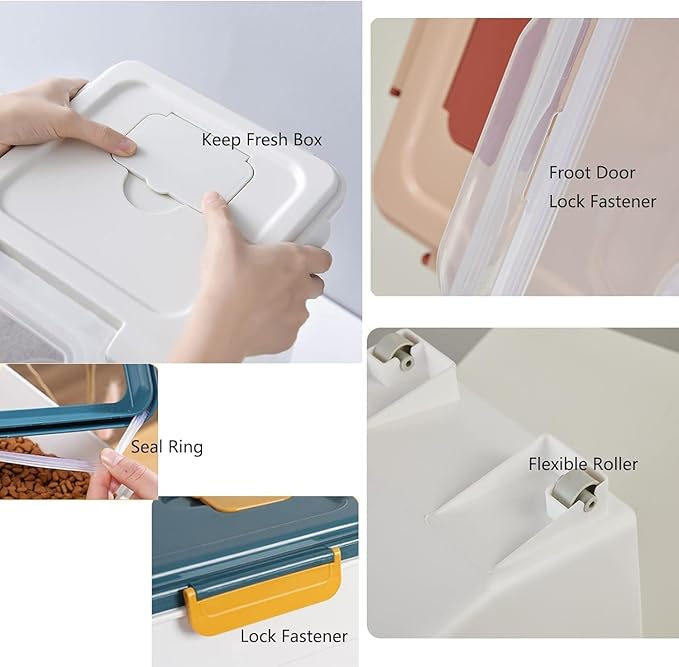 Keep Fresh Box

Froot Door
Lock Fastener

Seal Ring

Flexible Roller

Lock Fastener