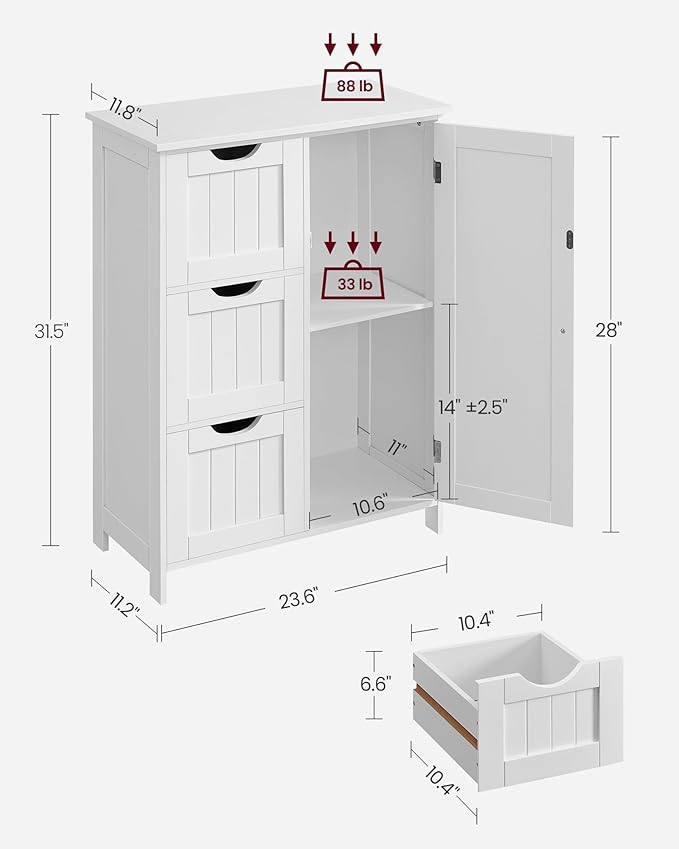 88 lb

11.8"

31.5"

33 lb

28"

14" ±2.5"

11"

10.6"

11.2"

23.6"

10.4"

6.6"

10.4"