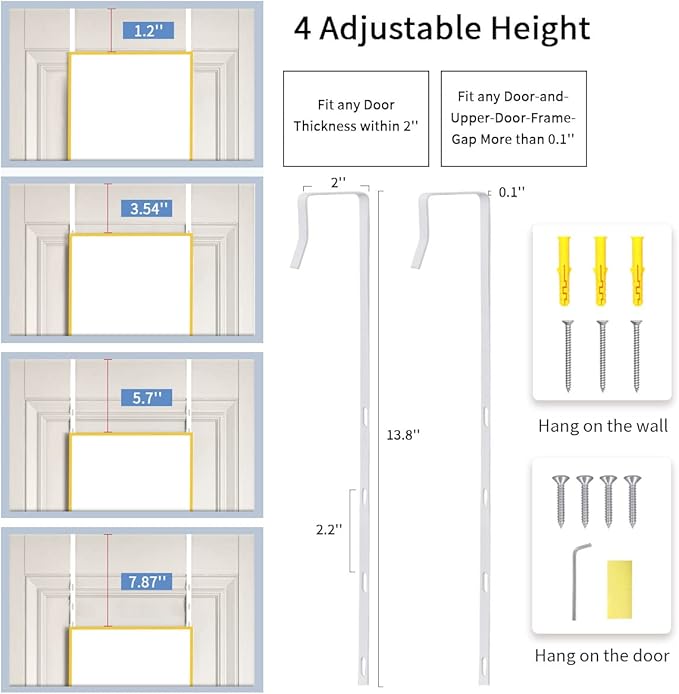 1.2''

3.54''

5.7''

7.87''

4 Adjustable Height

Fit any Door Thickness within 2''

Fit any Door-and-Upper-Door-Frame-Gap More than 0.1''

2''

0.1''

13.8''

2.2''

Hang on the wall

Hang on the door