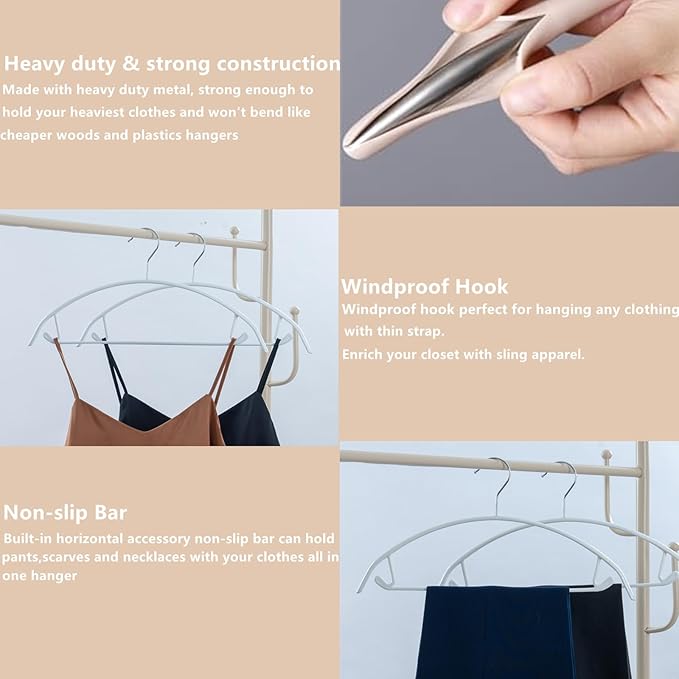 Heavy duty & strong construction
Made with heavy duty metal, strong enough to hold your heaviest clothes and won't bend like cheaper woods and plastics hangers

Windproof Hook
Windproof hook perfect for hanging any clothing with thin strap.
Enrich your closet with sling apparel.

Non-slip Bar
Built-in horizontal accessory non-slip bar can hold pants,scarves and necklaces with your clothes all in one hanger