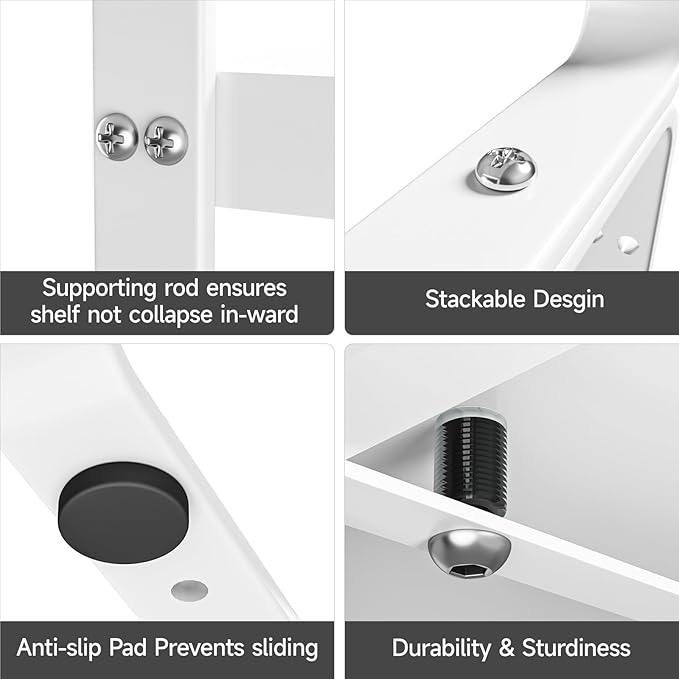 Supporting rod ensures shelf not collapse in-ward

Stackable Desgin

Anti-slip Pad Prevents sliding

Durability & Sturdiness