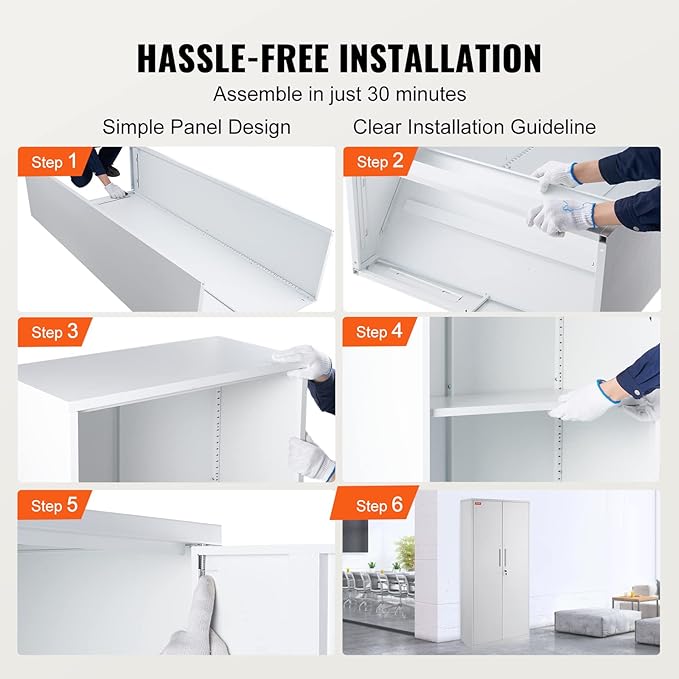 HASSLE-FREE INSTALLATION

Assemble in just 30 minutes

Simple Panel Design

Clear Installation Guideline

Step 1

Step 2

Step 3

Step 4

Step 5

Step 6