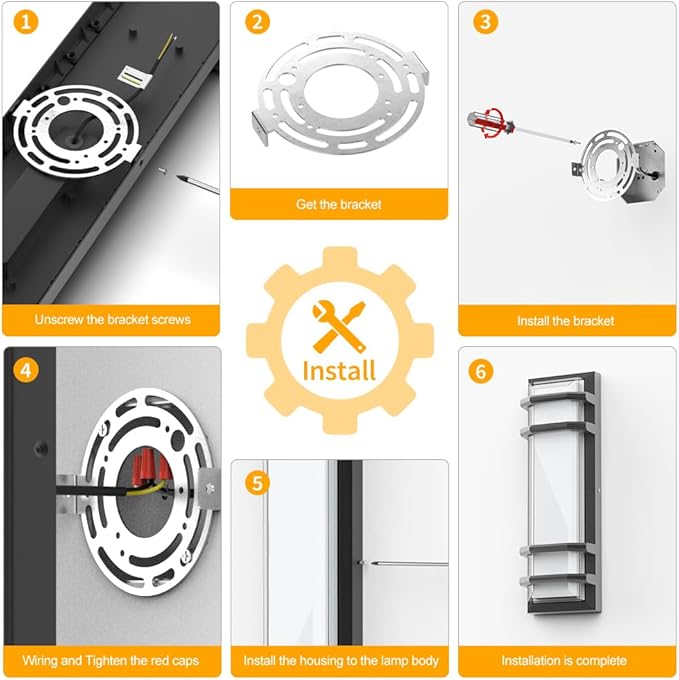 1
Unscrew the bracket screws

2
Get the bracket

3
Install the bracket

Install

4
Wiring and Tighten the red caps

5
Install the housing to the lamp body

6
Installation is complete