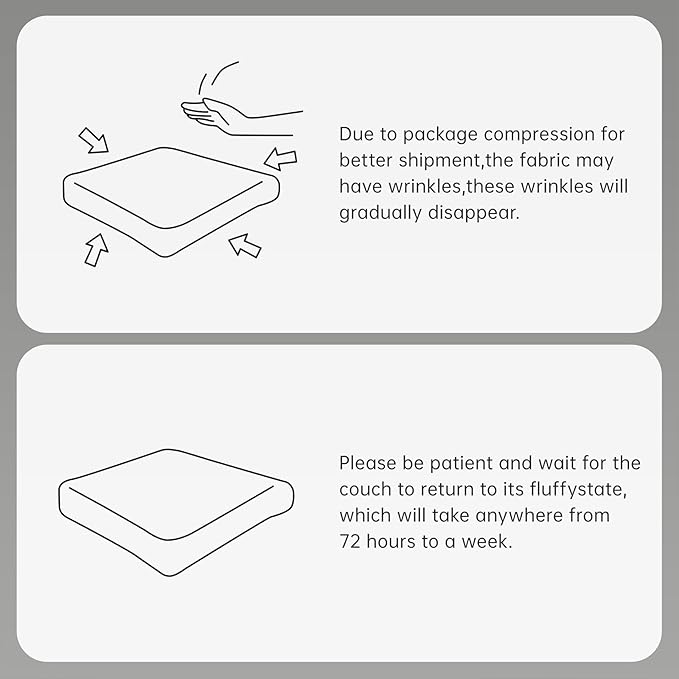 Due to package compression for better shipment,the fabric may have wrinkles,these wrinkles will gradually disappear.

Please be patient and wait for the couch to return to its fluffystate, which will take anywhere from 72 hours to a week.