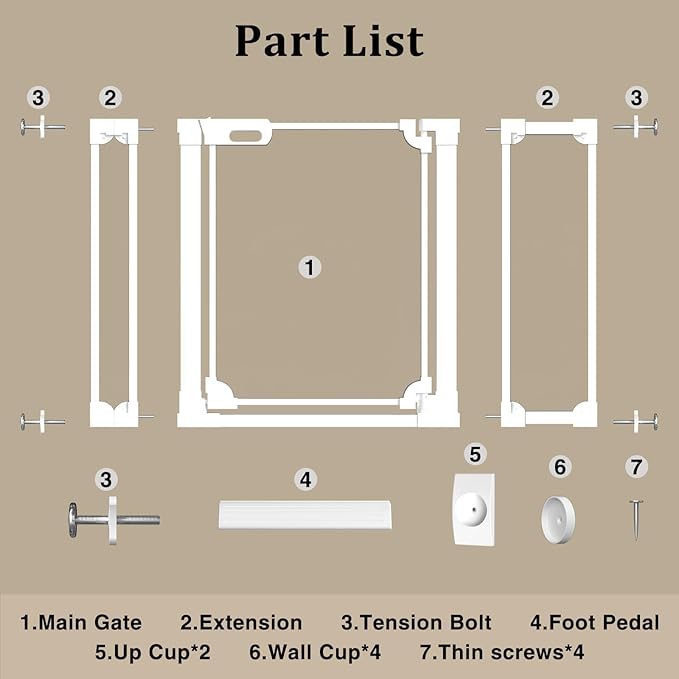 Part List

3 2 2 3

1

3 4 5 6 7

1.Main Gate 2.Extension 3.Tension Bolt 4.Foot Pedal
5.Up Cup*2 6.Wall Cup*4 7.Thin screws*4