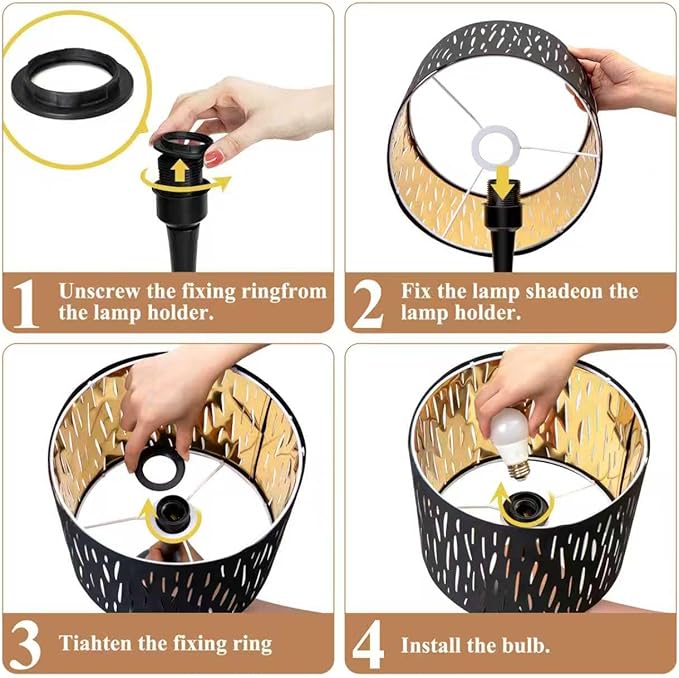 1 Unscrew the fixing ringfrom the lamp holder.

2 Fix the lamp shadeon the lamp holder.

3 Tiahten the fixing ring

4 Install the bulb.