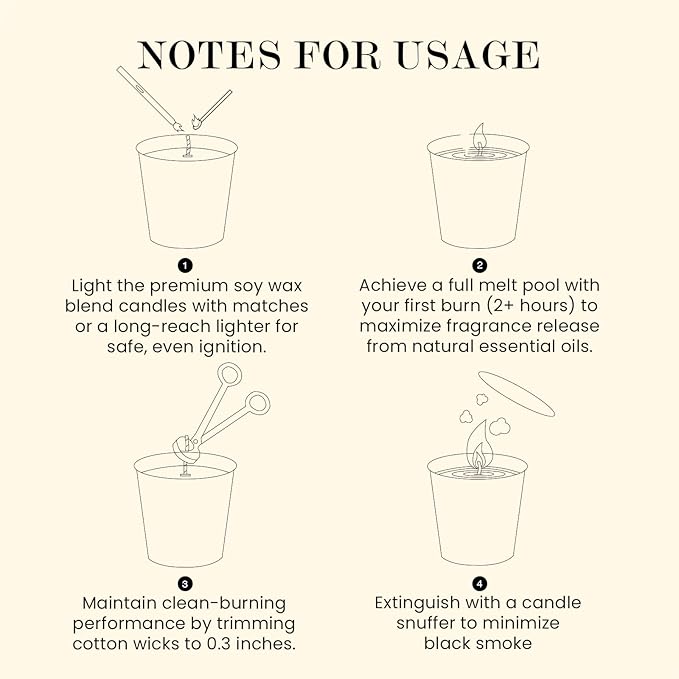 NOTES FOR USAGE

1
Light the premium soy wax blend candles with matches or a long-reach lighter for safe, even ignition.

2
Achieve a full melt pool with your first burn (2+ hours) to maximize fragrance release from natural essential oils.

3
Maintain clean-burning performance by trimming cotton wicks to 0.3 inches.

4
Extinguish with a candle snuffer to minimize black smoke