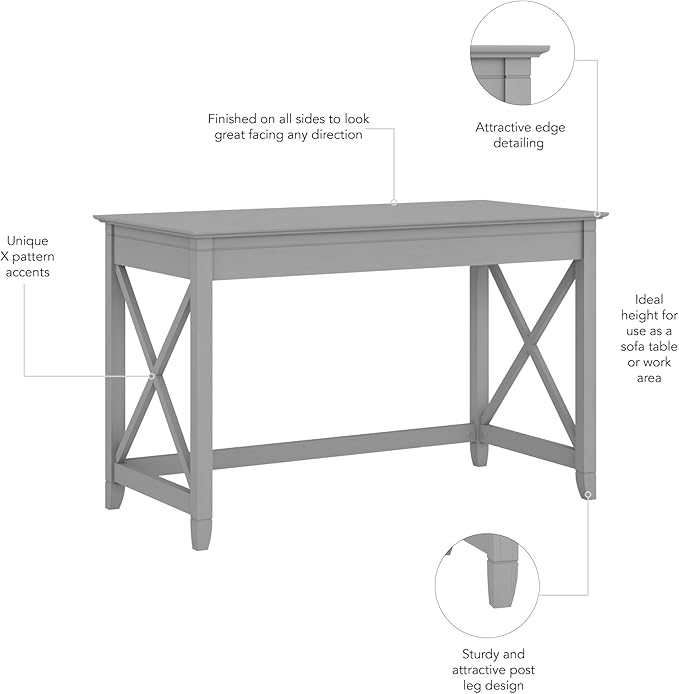 Finished on all sides to look great facing any direction

Attractive edge detailing

Unique X pattern accents

Ideal height for use as a sofa table or work area

Sturdy and attractive post leg design