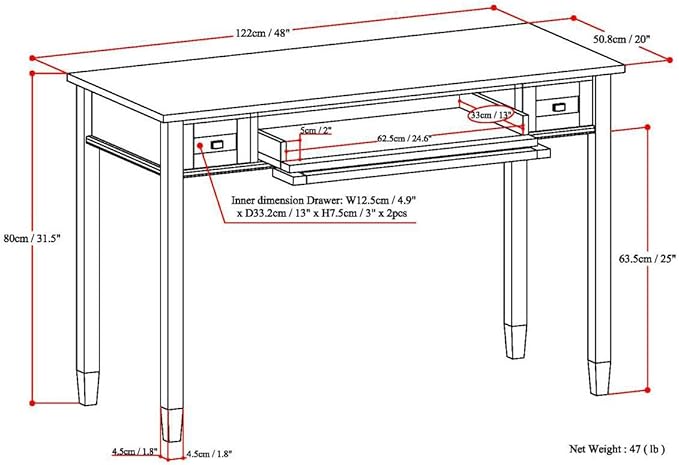 122cm / 48"

50.8cm / 20"

33cm / 13"

5cm / 2"

62.5cm / 24.6"

Inner dimension Drawer: W12.5cm / 4.9" x D33.2cm / 13" x H7.5cm / 3" x 2pcs

80cm / 31.5"

63.5cm / 25"

4.5cm / 1.8"

4.5cm / 1.8"

Net Weight : 47 ( lb )