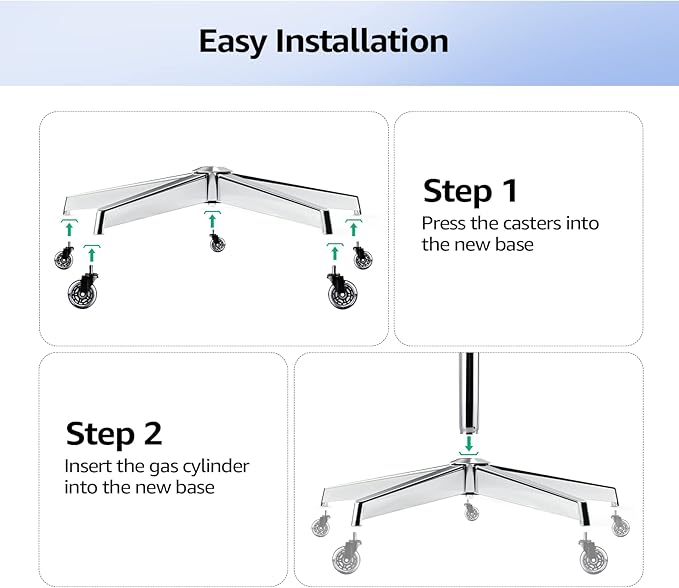 Easy Installation

Step 1
Press the casters into the new base

Step 2
Insert the gas cylinder into the new base