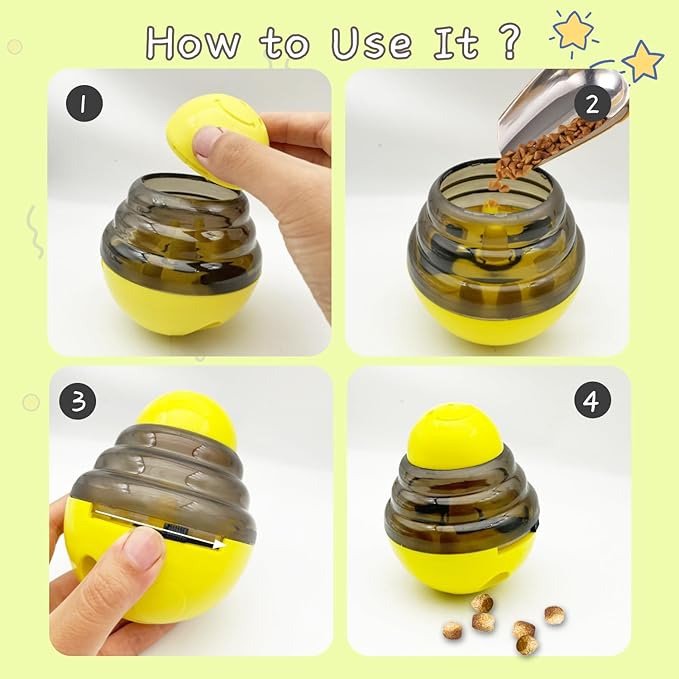 How to Use It ?

1

2

3

4