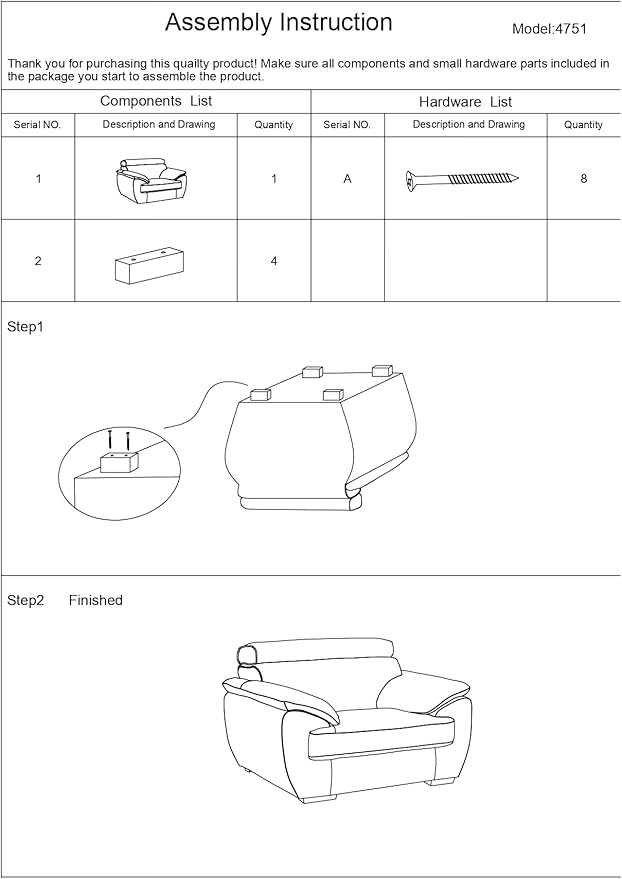 Assembly Instruction

Model:4751

Thank you for purchasing this quailty product! Make sure all components and small hardware parts included in the package you start to assemble the product.

| Components List | | | Hardware List | | |
|---|---|---|---|---|---|
| Serial NO. | Description and Drawing | Quantity | Serial NO. | Description and Drawing | Quantity |
| 1 | | 1 | A | | 8 |
| 2 | | 4 | | | |

Step1

Step2 Finished