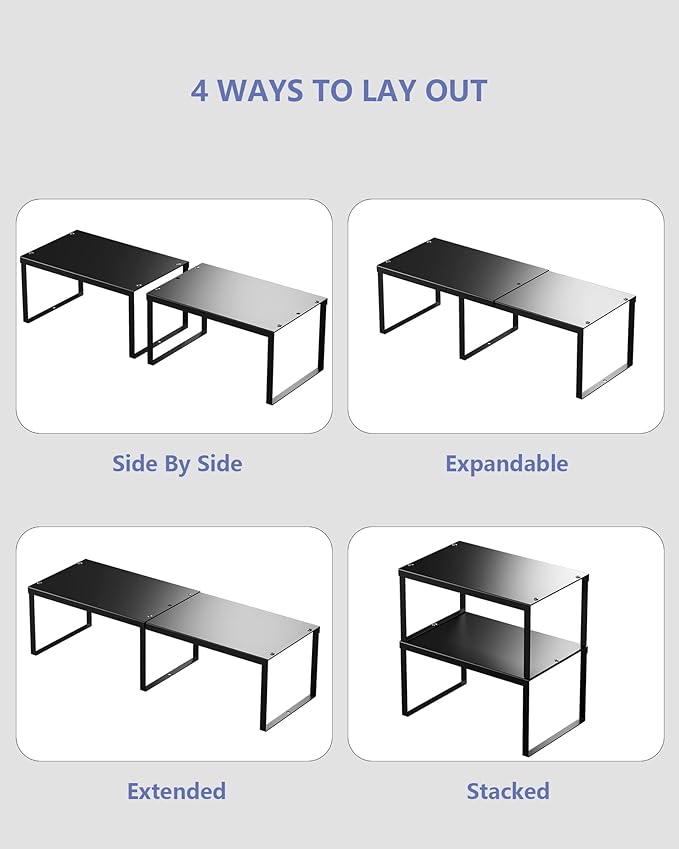 4 WAYS TO LAY OUT

Side By Side

Expandable

Extended

Stacked