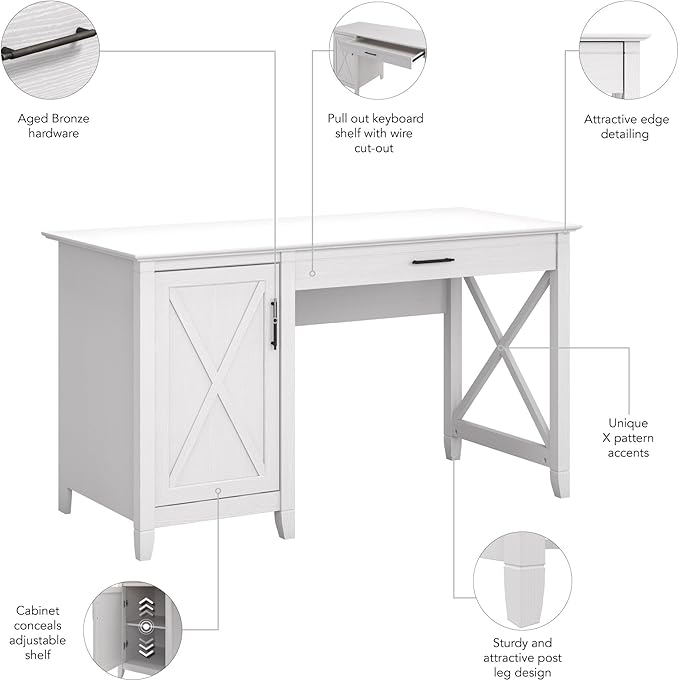 Aged Bronze hardware

Pull out keyboard shelf with wire cut-out

Attractive edge detailing

Unique X pattern accents

Cabinet conceals adjustable shelf

Sturdy and attractive post leg design