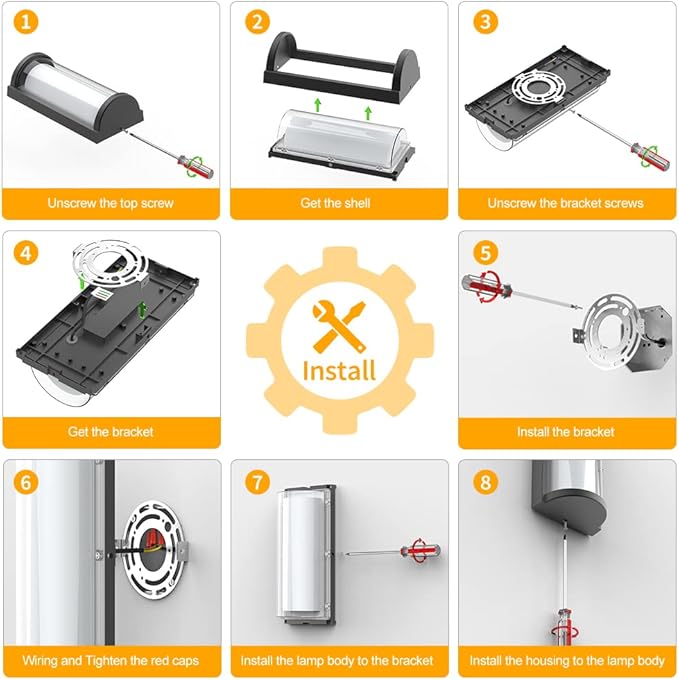 1
Unscrew the top screw

2
Get the shell

3
Unscrew the bracket screws

4
Get the bracket

Install

5
Install the bracket

6
Wiring and Tighten the red caps

7
Install the lamp body to the bracket

8
Install the housing to the lamp body