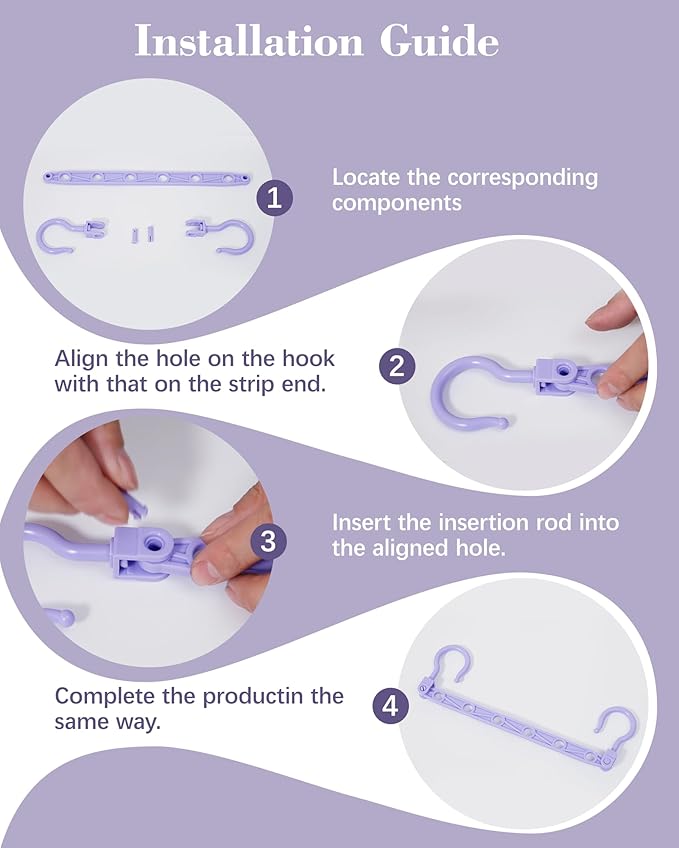 Installation Guide

1

Locate the corresponding components

Align the hole on the hook with that on the strip end.

2

3

Insert the insertion rod into the aligned hole.

Complete the productin the same way.

4