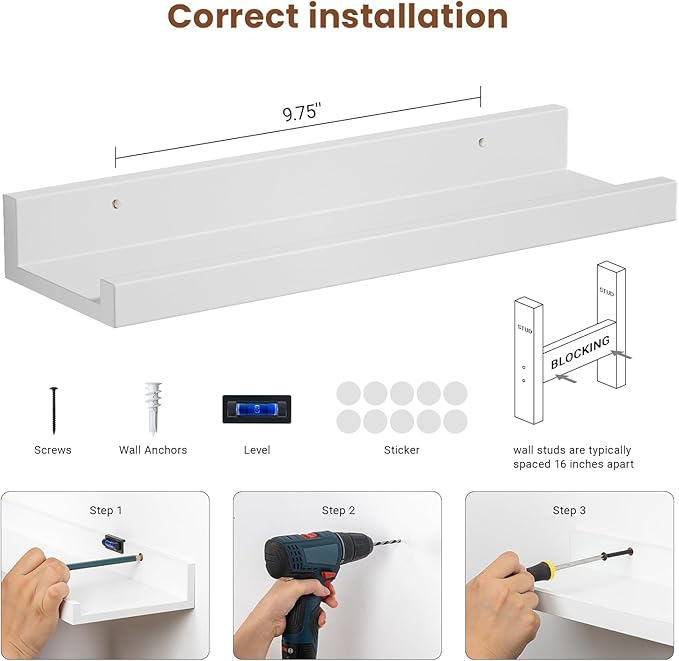 Correct installation

9.75"

STUD

STUD

BLOCKING

Screws

Wall Anchors

Level

Sticker

wall studs are typically spaced 16 inches apart

Step 1

Step 2

Step 3