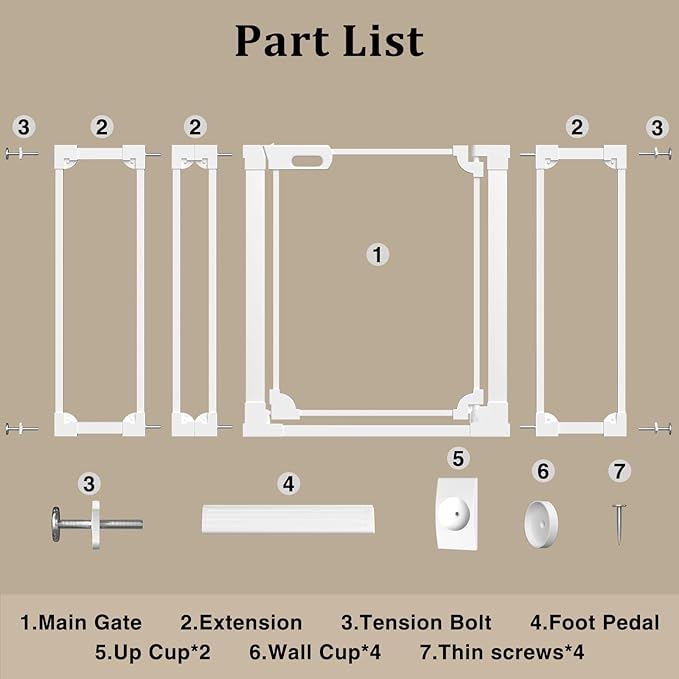 Part List

3 2 2 2 3

1

3 4 5 6 7

1.Main Gate 2.Extension 3.Tension Bolt 4.Foot Pedal
5.Up Cup*2 6.Wall Cup*4 7.Thin screws*4