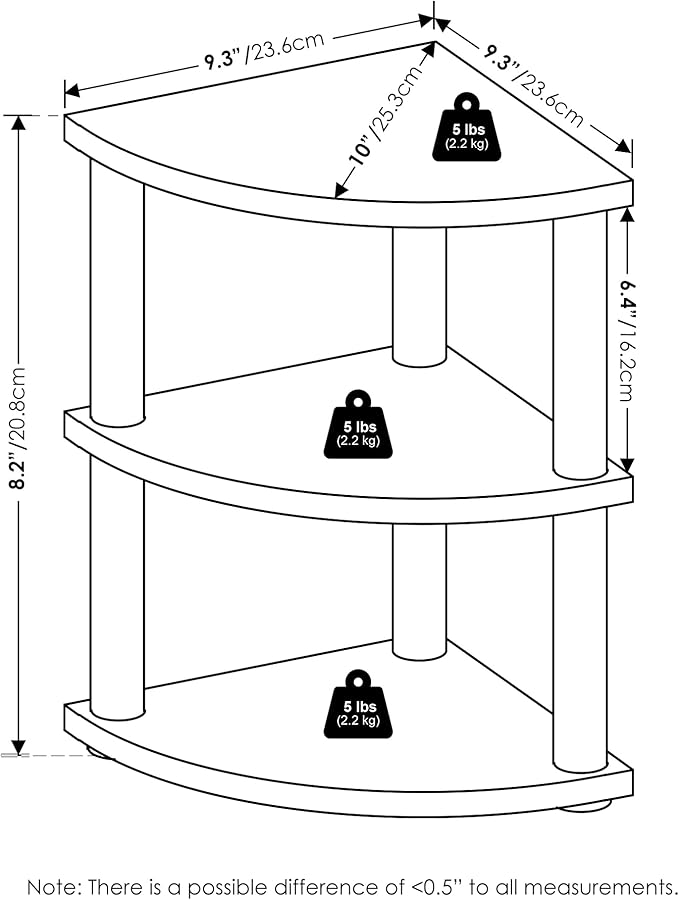 9.3"/23.6cm

9.3"/23.6cm

10"/25.3cm

5 lbs (2.2 kg)

8.2"/20.8cm

6.4"/16.2cm

5 lbs (2.2 kg)

5 lbs (2.2 kg)

Note: There is a possible difference of <0.5" to all measurements.