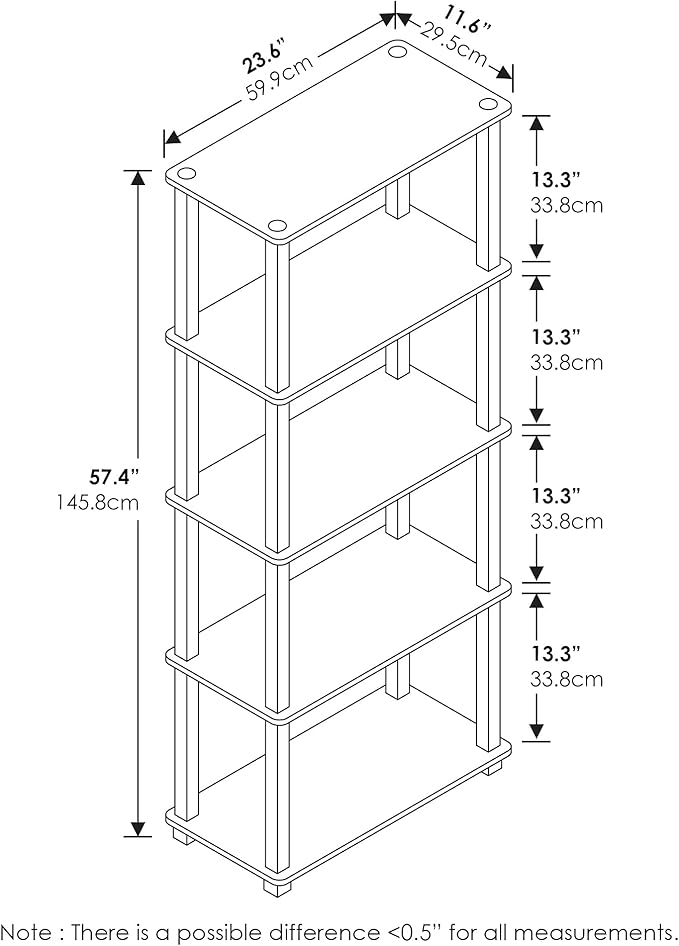 23.6"
59.9cm

11.6"
29.5cm

13.3"
33.8cm

13.3"
33.8cm

57.4"
145.8cm

13.3"
33.8cm

13.3"
33.8cm

Note : There is a possible difference <0.5" for all measurements.