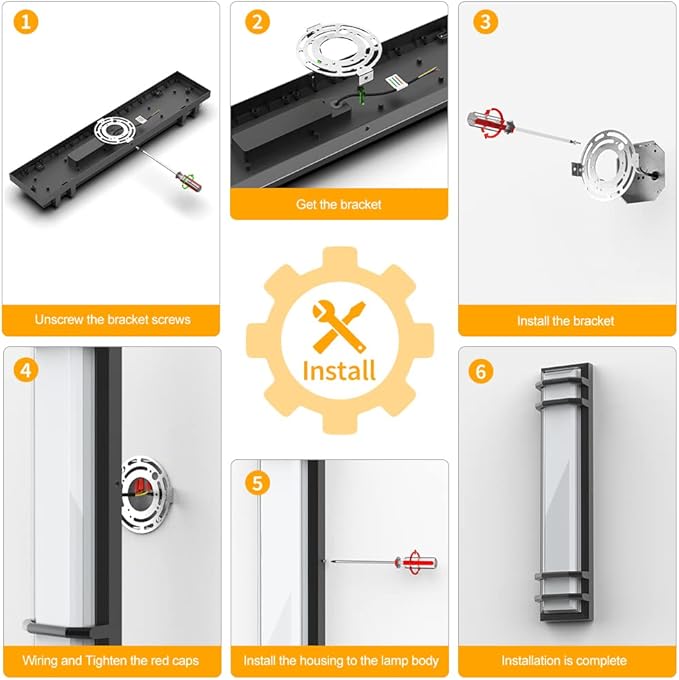 1

Unscrew the bracket screws

2

Get the bracket

3

Install the bracket

Install

4

Wiring and Tighten the red caps

5

Install the housing to the lamp body

6

Installation is complete