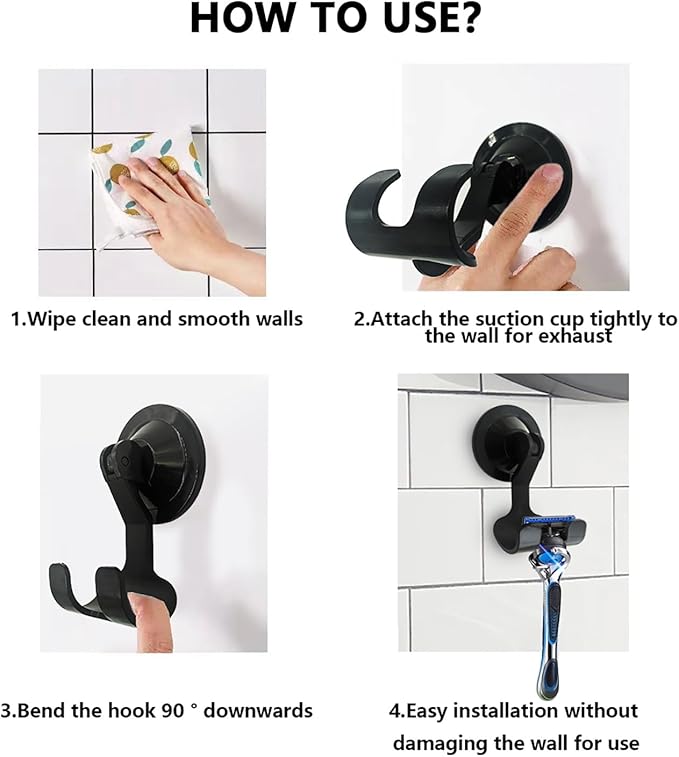 HOW TO USE?

1.Wipe clean and smooth walls

2.Attach the suction cup tightly to the wall for exhaust

3.Bend the hook 90 ° downwards

4.Easy installation without damaging the wall for use