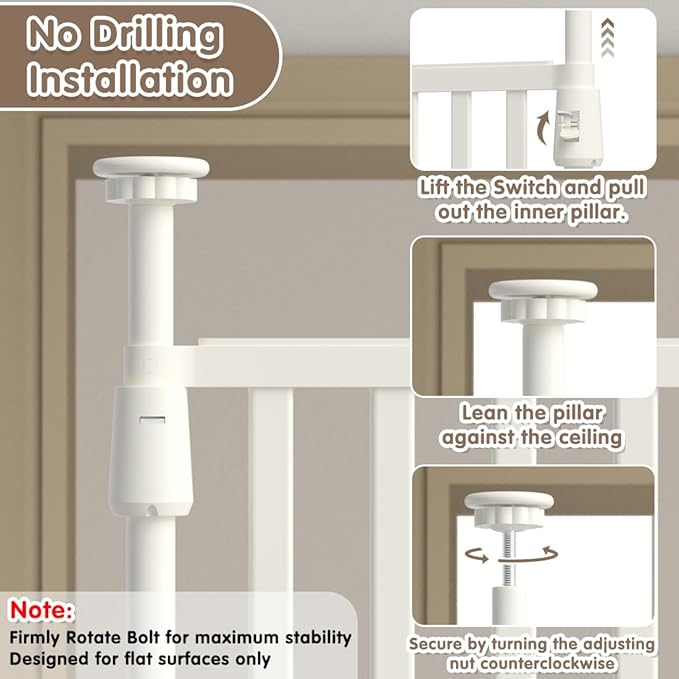 No Drilling Installation

Lift the Switch and pull out the inner pillar.

Lean the pillar against the ceiling

Secure by turning the adjusting nut counterclockwise

Note:
Firmly Rotate Bolt for maximum stability
Designed for flat surfaces only