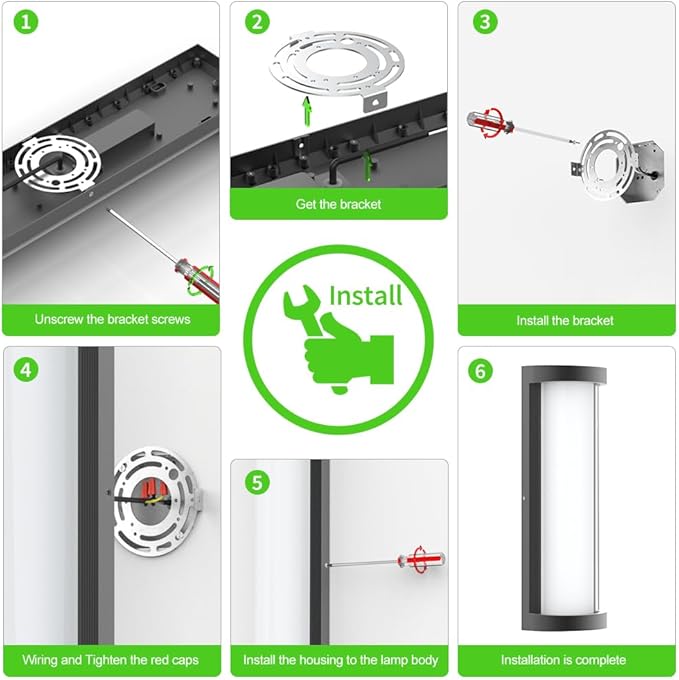 1
Unscrew the bracket screws

2
Get the bracket

3
Install the bracket

Install

4
Wiring and Tighten the red caps

5
Install the housing to the lamp body

6
Installation is complete