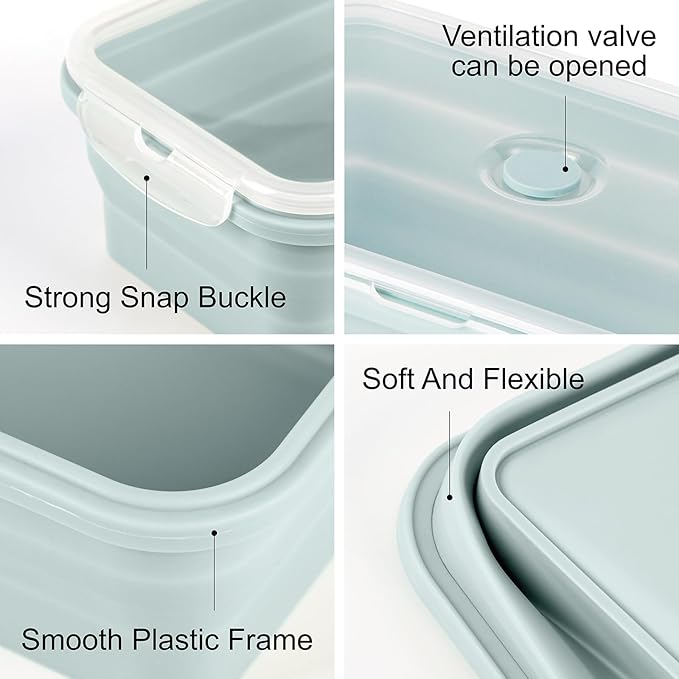 Strong Snap Buckle

Ventilation valve can be opened

Smooth Plastic Frame

Soft And Flexible