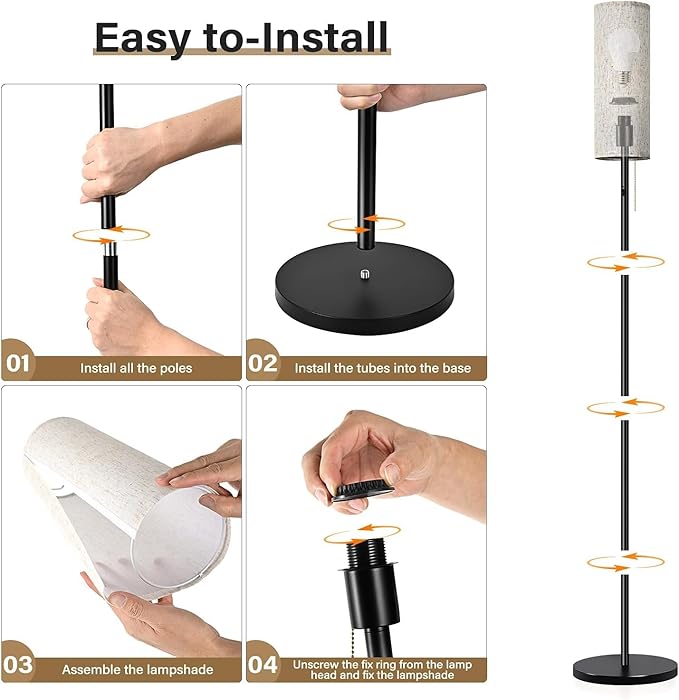 Easy to-Install

01 Install all the poles

02 Install the tubes into the base

03 Assemble the lampshade

04 Unscrew the fix ring from the lamp head and fix the lampshade