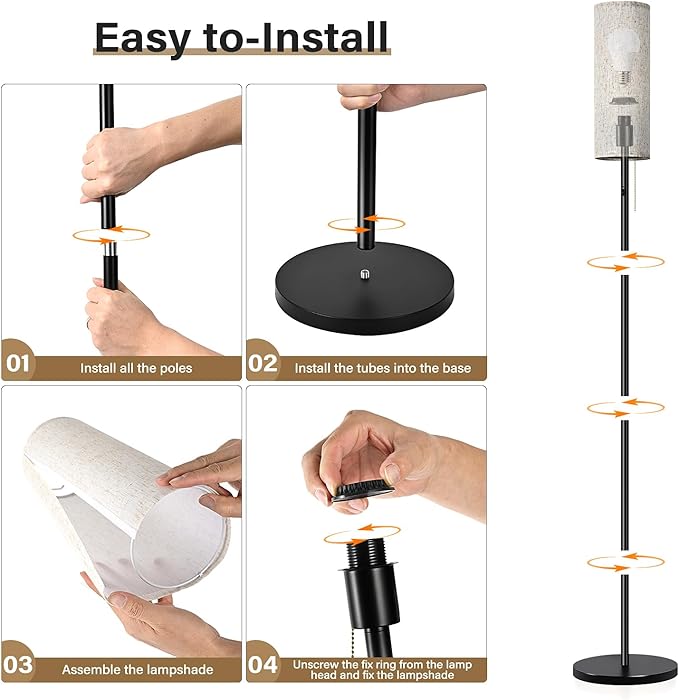 Easy to-Install

01 Install all the poles

02 Install the tubes into the base

03 Assemble the lampshade

04 Unscrew the fix ring from the lamp head and fix the lampshade