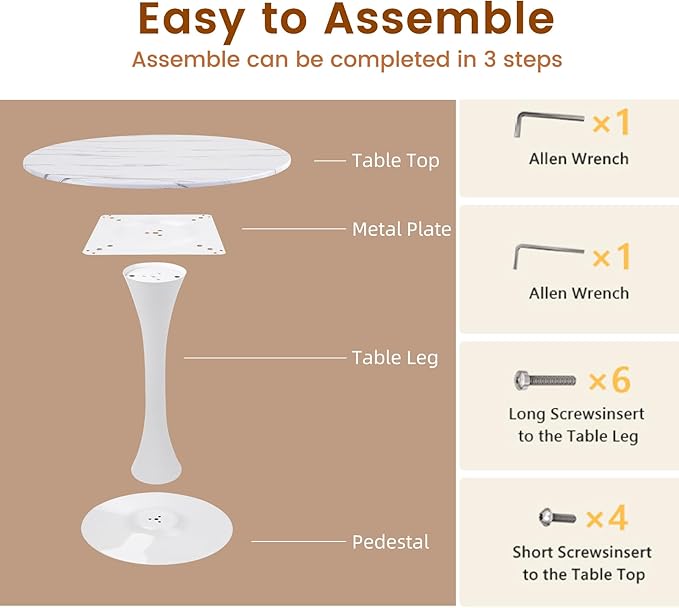 Easy to Assemble

Assemble can be completed in 3 steps

Table Top

Metal Plate

Table Leg

Pedestal

×1
Allen Wrench

×1
Allen Wrench

×6
Long Screwsinsert to the Table Leg

×4
Short Screwsinsert to the Table Top