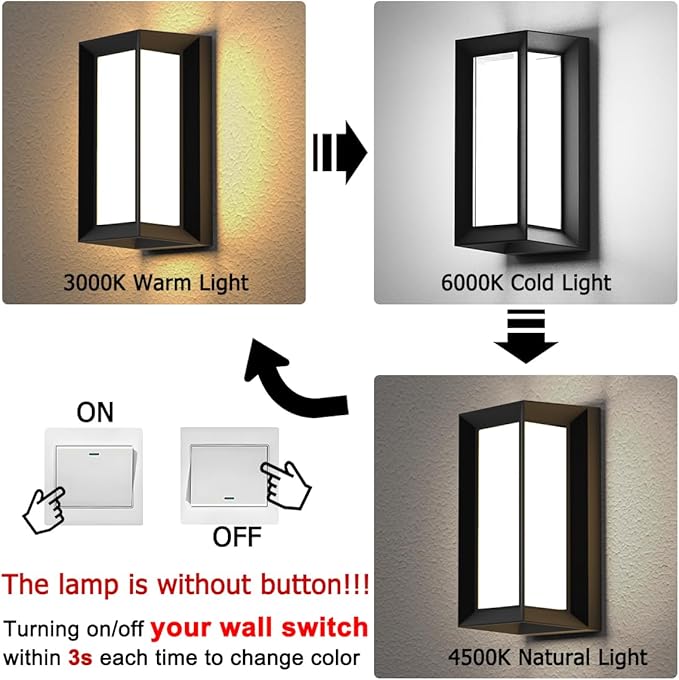 3000K Warm Light

6000K Cold Light

ON

OFF

4500K Natural Light

The lamp is without button!!!

Turning on/off your wall switch within 3s each time to change color