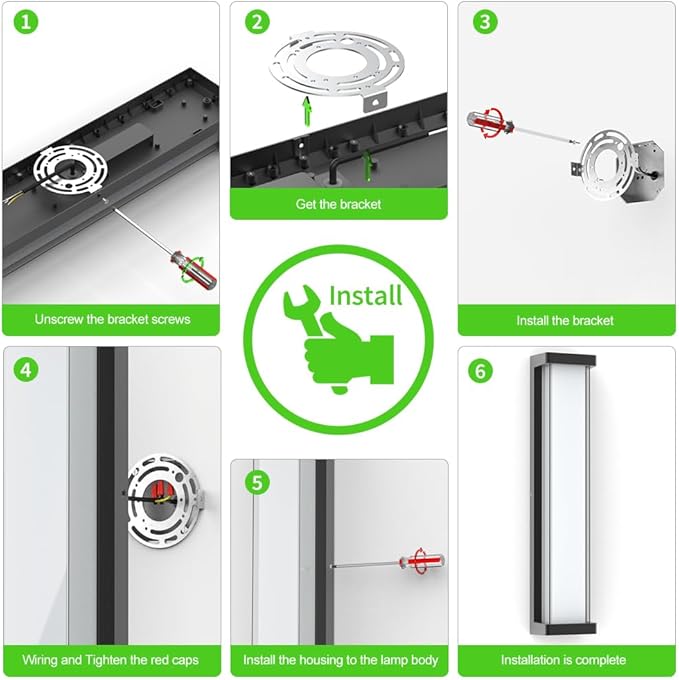 1

Unscrew the bracket screws

2

Get the bracket

3

Install the bracket

Install

4

Wiring and Tighten the red caps

5

Install the housing to the lamp body

6

Installation is complete