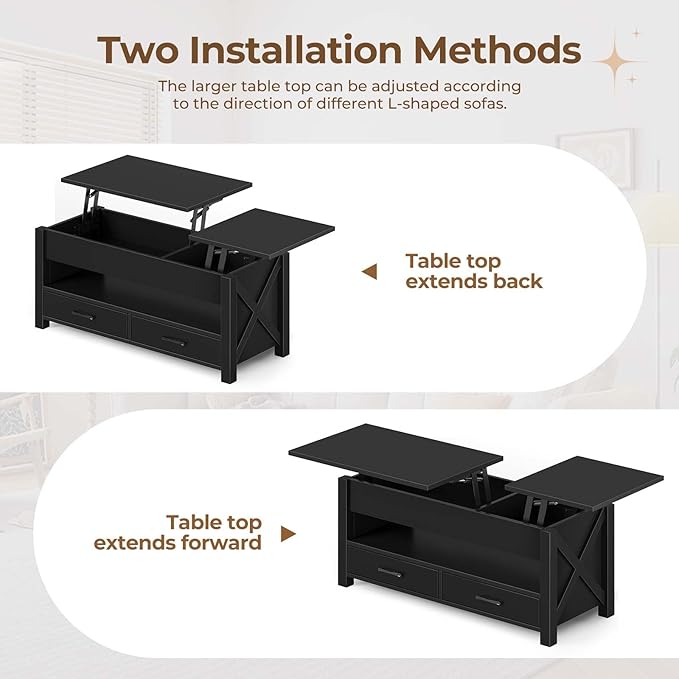 Two Installation Methods

The larger table top can be adjusted according to the direction of different L-shaped sofas.

Table top extends back

Table top extends forward