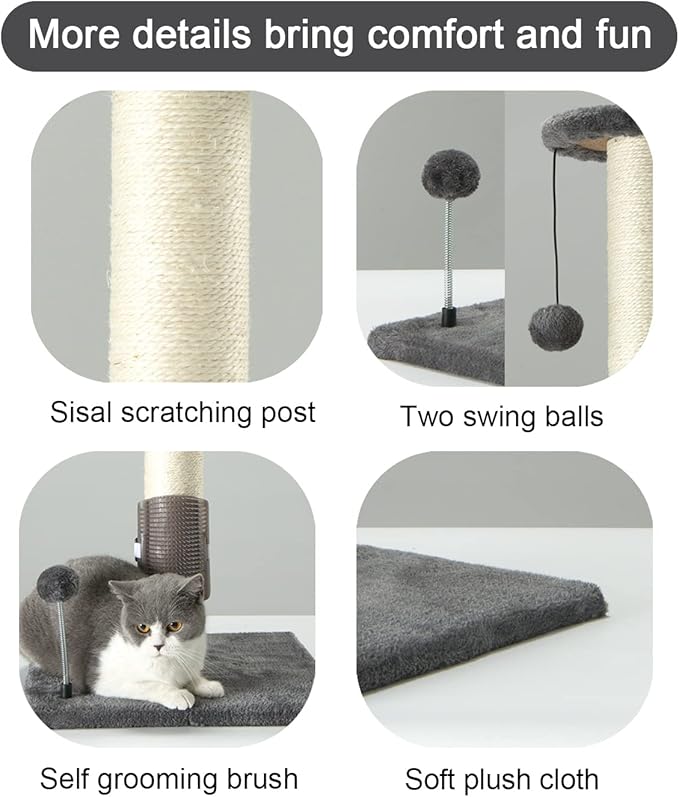 More details bring comfort and fun

Sisal scratching post

Two swing balls

Self grooming brush

Soft plush cloth