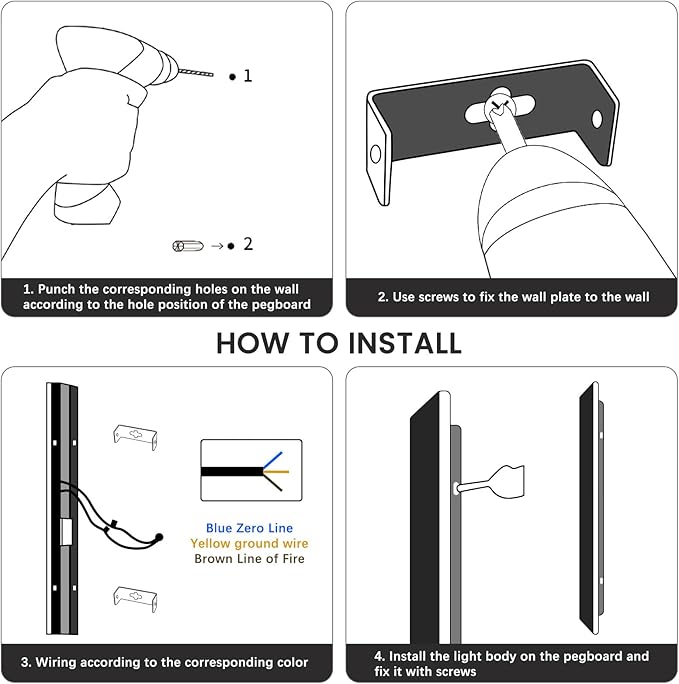 1

2

1. Punch the corresponding holes on the wall according to the hole position of the pegboard

2. Use screws to fix the wall plate to the wall

HOW TO INSTALL

Blue Zero Line
Yellow ground wire
Brown Line of Fire

3. Wiring according to the corresponding color

4. Install the light body on the pegboard and fix it with screws