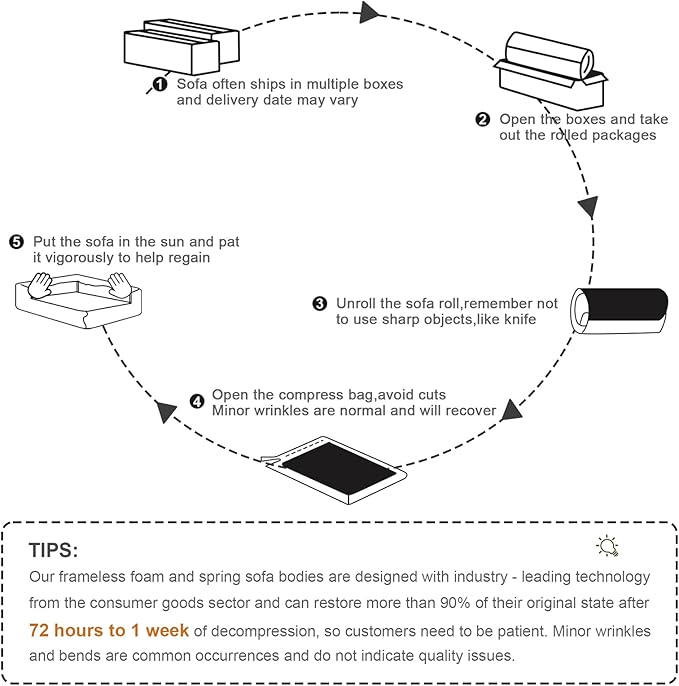 ❶ Sofa often ships in multiple boxes and delivery date may vary

❷ Open the boxes and take out the rolled packages

❸ Unroll the sofa roll,remember not to use sharp objects,like knife

❹ Open the compress bag,avoid cuts
Minor wrinkles are normal and will recover

❺ Put the sofa in the sun and pat it vigorously to help regain

TIPS:
Our frameless foam and spring sofa bodies are designed with industry - leading technology from the consumer goods sector and can restore more than 90% of their original state after 72 hours to 1 week of decompression, so customers need to be patient. Minor wrinkles and bends are common occurrences and do not indicate quality issues.