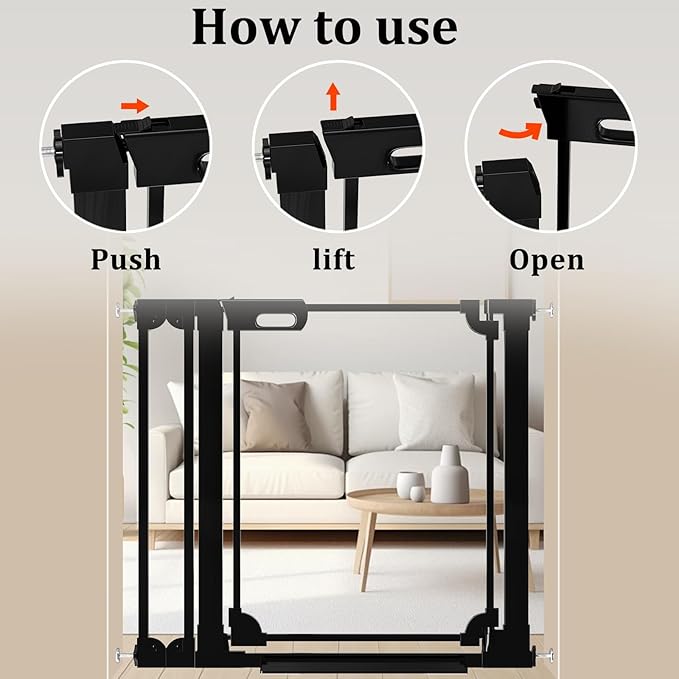 How to use

Push

lift

Open