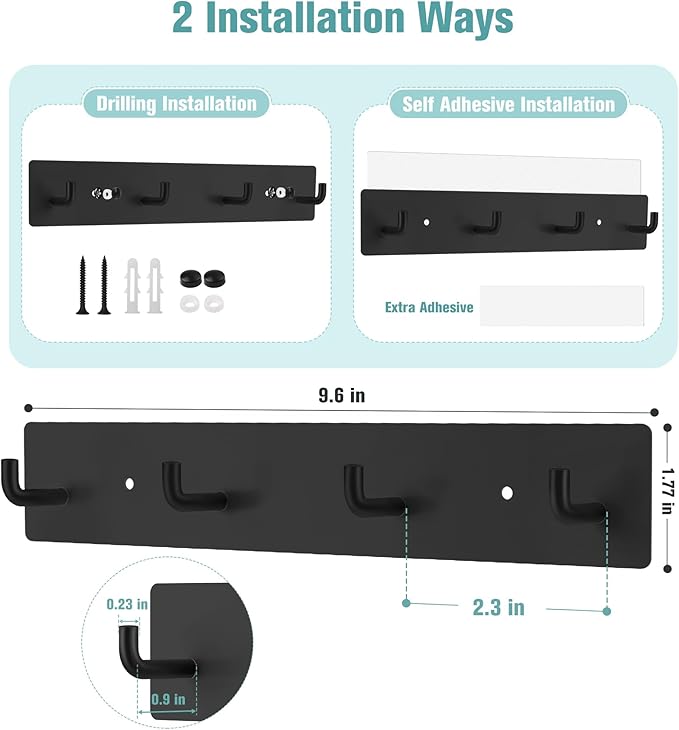 2 Installation Ways

Drilling Installation

Self Adhesive Installation

Extra Adhesive

9.6 in

1.77 in

2.3 in

0.23 in

0.9 in