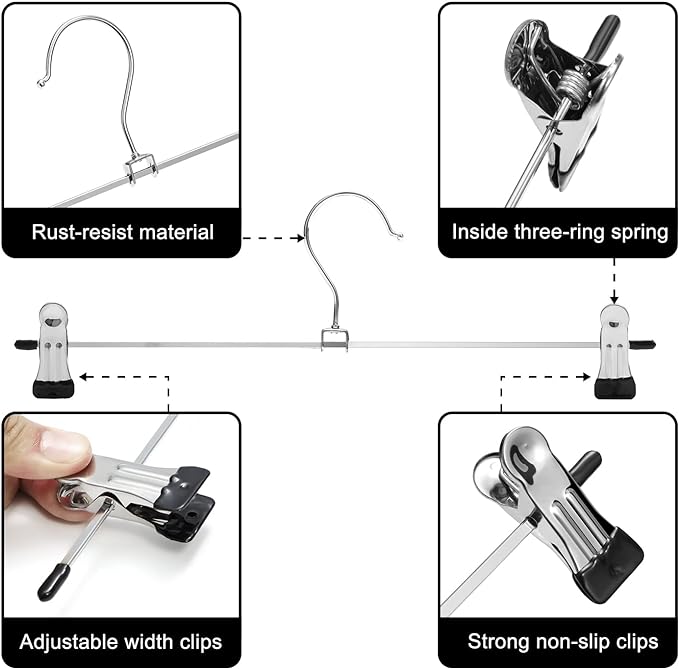 Rust-resist material

Inside three-ring spring

Adjustable width clips

Strong non-slip clips